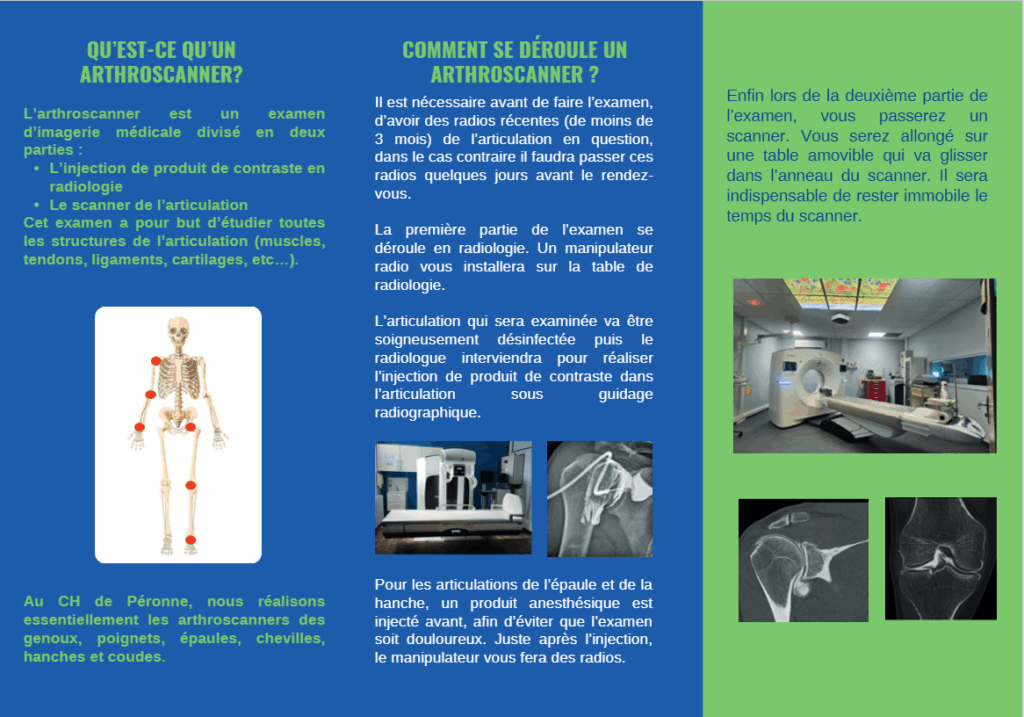 QU'EST-CE QU'UN ARTHROSCANNER?

L'arthroscanner est un examen d'imagerie médicale divisé en deux parties :
• L'injection de produit de contraste en radiologie
• Le scanner de l'articulation
Cet examen a pour but d'étudier toutes les structures de l'articulation (muscles, tendons, ligaments, cartilages, etc…).

Au CH de Péronne, nous réalisons essentiellement les arthroscanners des genoux, poignets, épaules, chevilles, hanches et coudes.

COMMENT SE DÉROULE UN ARTHROSCANNER ?

Il est nécessaire avant de faire l'examen, d'avoir des radios récentes (de moins de 3 mois) de l'articulation en question, dans le cas contraire il faudra passer ces radios quelques jours avant le rendez-vous.

La première partie de l'examen se déroule en radiologie. Un manipulateur radio vous installera sur la table de radiologie.

L'articulation qui sera examinée va être soigneusement désinfectée puis le radiologue interviendra pour réaliser l'injection de produit de contraste dans l'articulation sous guidage radiographique.

Pour les articulations de l'épaule et de la hanche, un produit anesthésique est injecté avant, afin d'éviter que l'examen soit douloureux. Juste après l'injection, le manipulateur vous fera des radios.

Enfin lors de la deuxième partie de l'examen, vous passerez un scanner. Vous serez allongé sur une table amovible qui va glisser dans l'anneau du scanner. Il sera indispensable de rester immobile le temps du scanner.